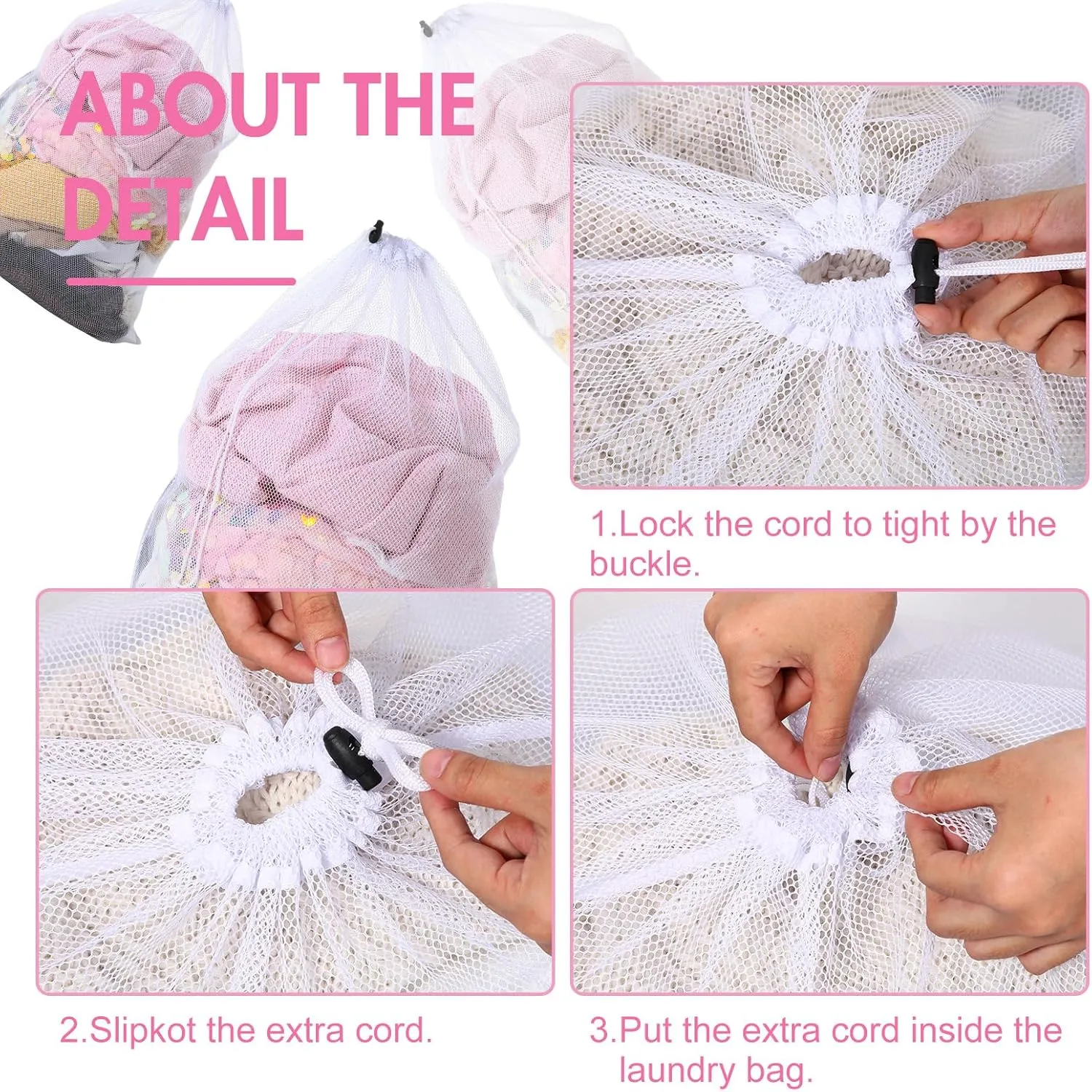 ABOUT THE DETAIL

1.Lock the cord to tight by the buckle.

2.Slipkot the extra cord.

3.Put the extra cord inside the laundry bag.